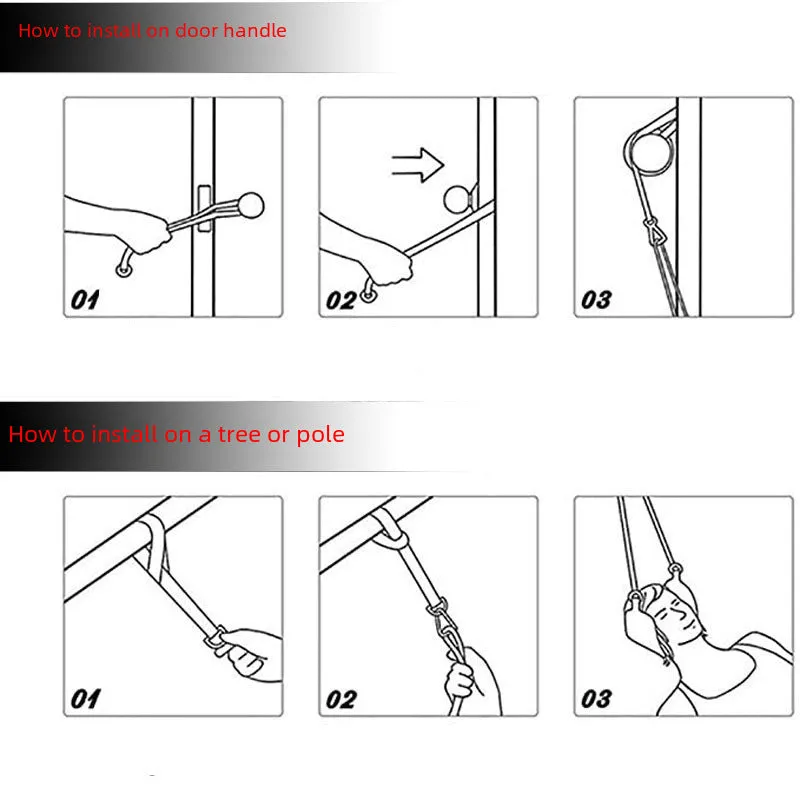 How to install on door handle

01

02

03

How to install on a tree or pole

01

02

03